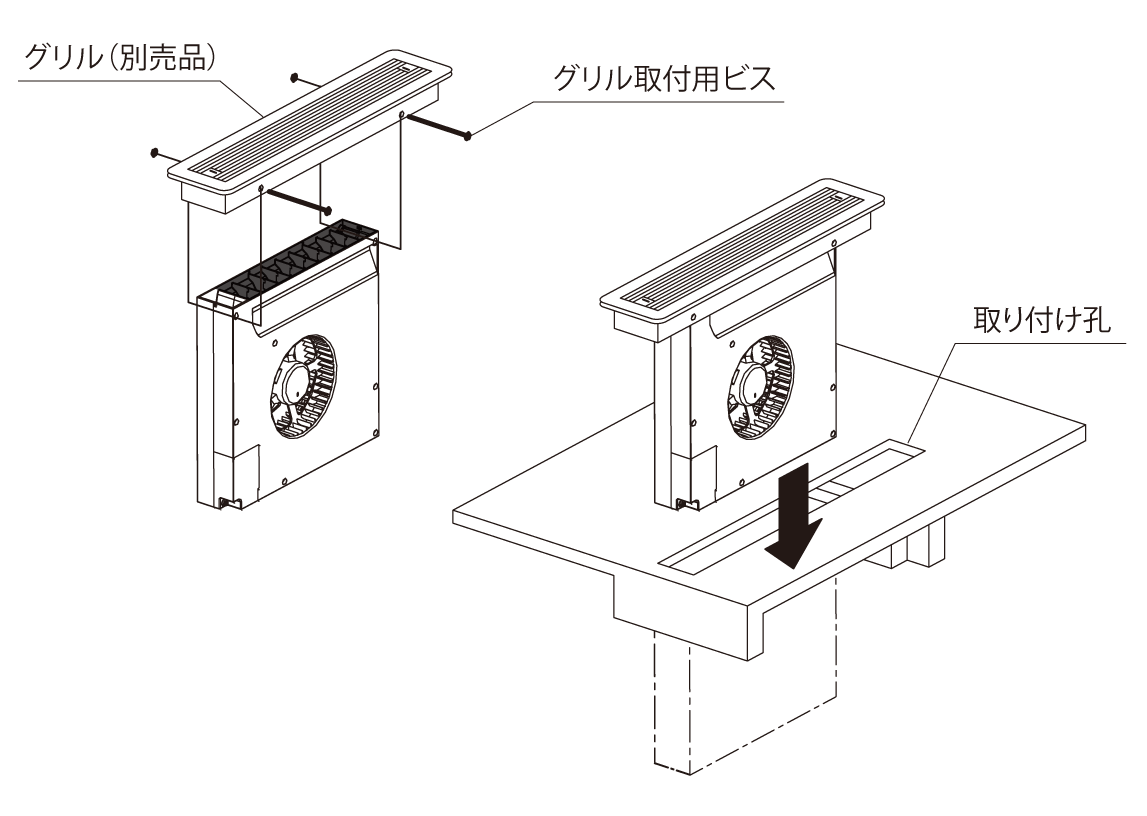 グリル(別売品)

グリル取付用ビス

取り付け孔