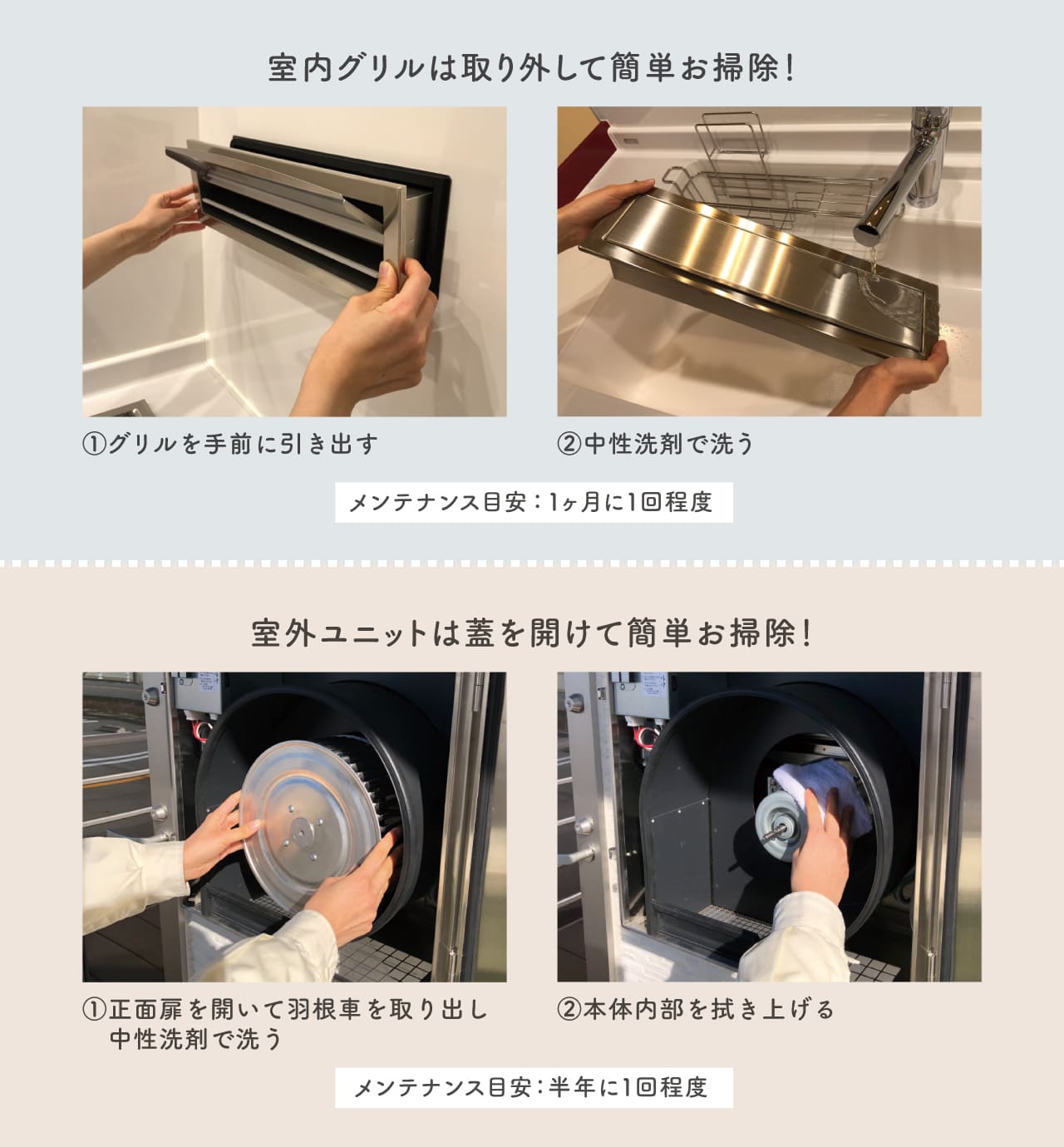 室内グリルは取り外して簡単お掃除！

①グリルを手前に引き出す

②中性洗剤で洗う

メンテナンス目安：1ヶ月に1回程度

室外ユニットは蓋を開けて簡単お掃除！

①正面扉を開いて羽根車を取り出し中性洗剤で洗う

②本体内部を拭き上げる

メンテナンス目安：半年に1回程度